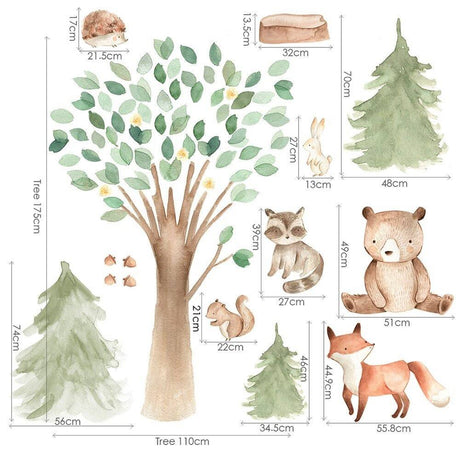 17cm
21.5cm
13.5cm
32cm
70cm
48cm
27cm
13cm
Tree 175cm
39cm
27cm
49cm
51cm
21cm
22cm
74cm
56cm
46cm
34.5cm
44.9cm
55.8cm
Tree 110cm