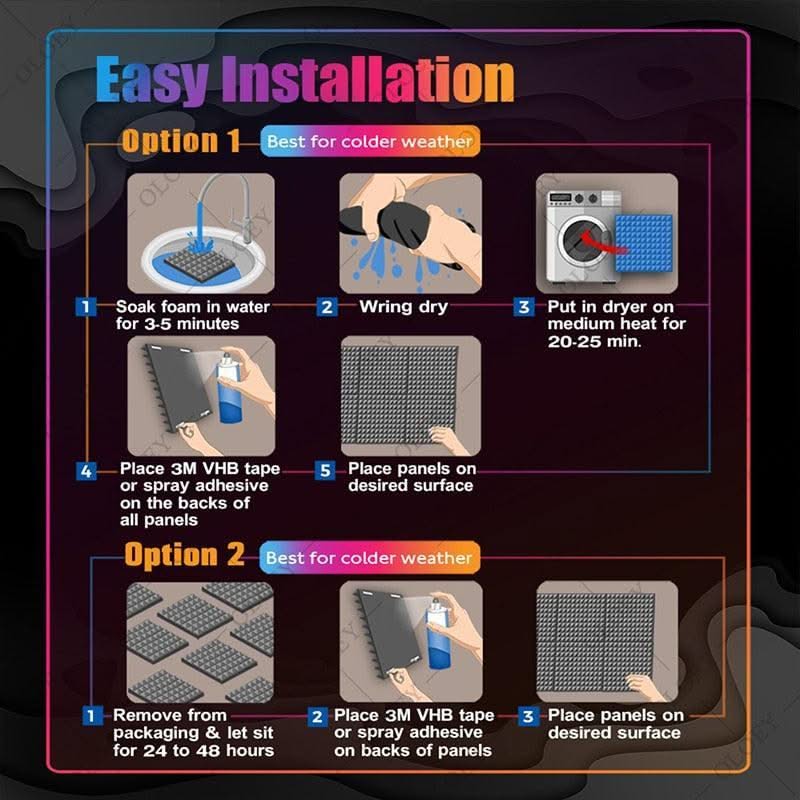 Easy Installation

Option 1 Best for colder weather

1 Soak foam in water for 3-5 minutes

2 Wring dry

3 Put in dryer on medium heat for 20-25 min.

4 Place 3M VHB tape or spray adhesive on the backs of all panels

5 Place panels on desired surface

Option 2 Best for colder weather

1 Remove from packaging & let sit for 24 to 48 hours

2 Place 3M VHB tape or spray adhesive on backs of panels

3 Place panels on desired surface