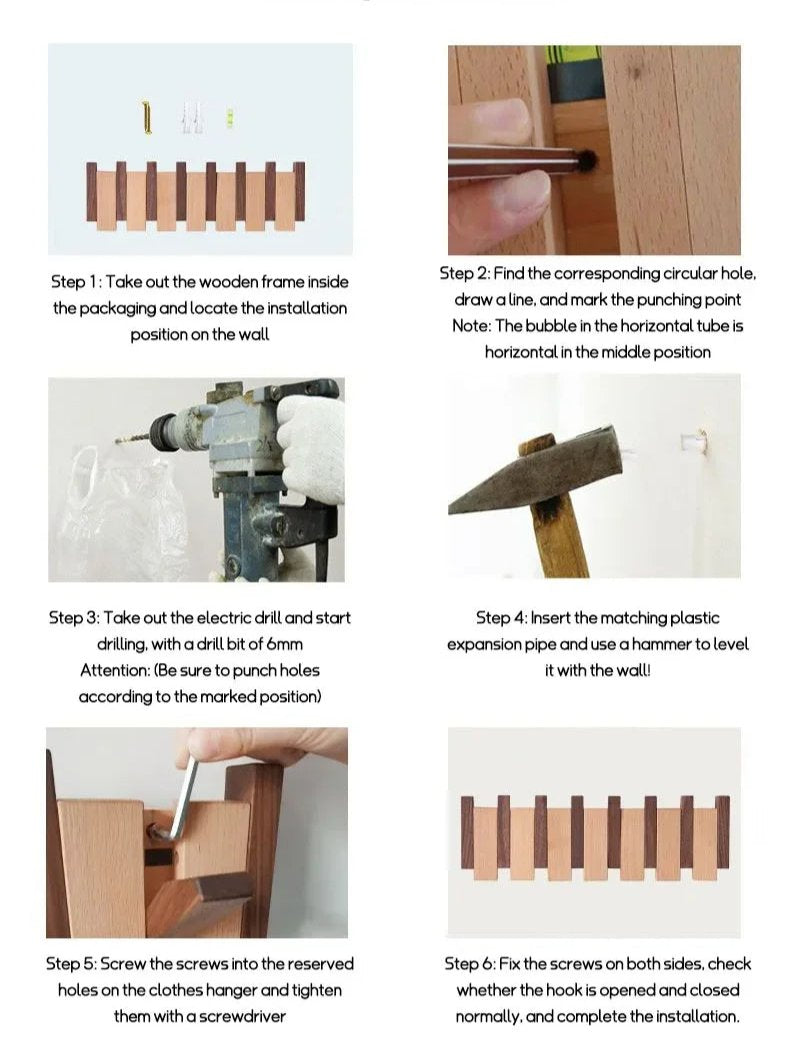 Step 1: Take out the wooden frame inside the packaging and locate the installation position on the wall

Step 2: Find the corresponding circular hole, draw a line, and mark the punching point
Note: The bubble in the horizontal tube is horizontal in the middle position

Step 3: Take out the electric drill and start drilling, with a drill bit of 6mm
Attention: (Be sure to punch holes according to the marked position)

Step 4: Insert the matching plastic expansion pipe and use a hammer to level it with the wall!

Step 5: Screw the screws into the reserved holes on the clothes hanger and tighten them with a screwdriver

Step 6: Fix the screws on both sides, check whether the hook is opened and closed normally, and complete the installation.