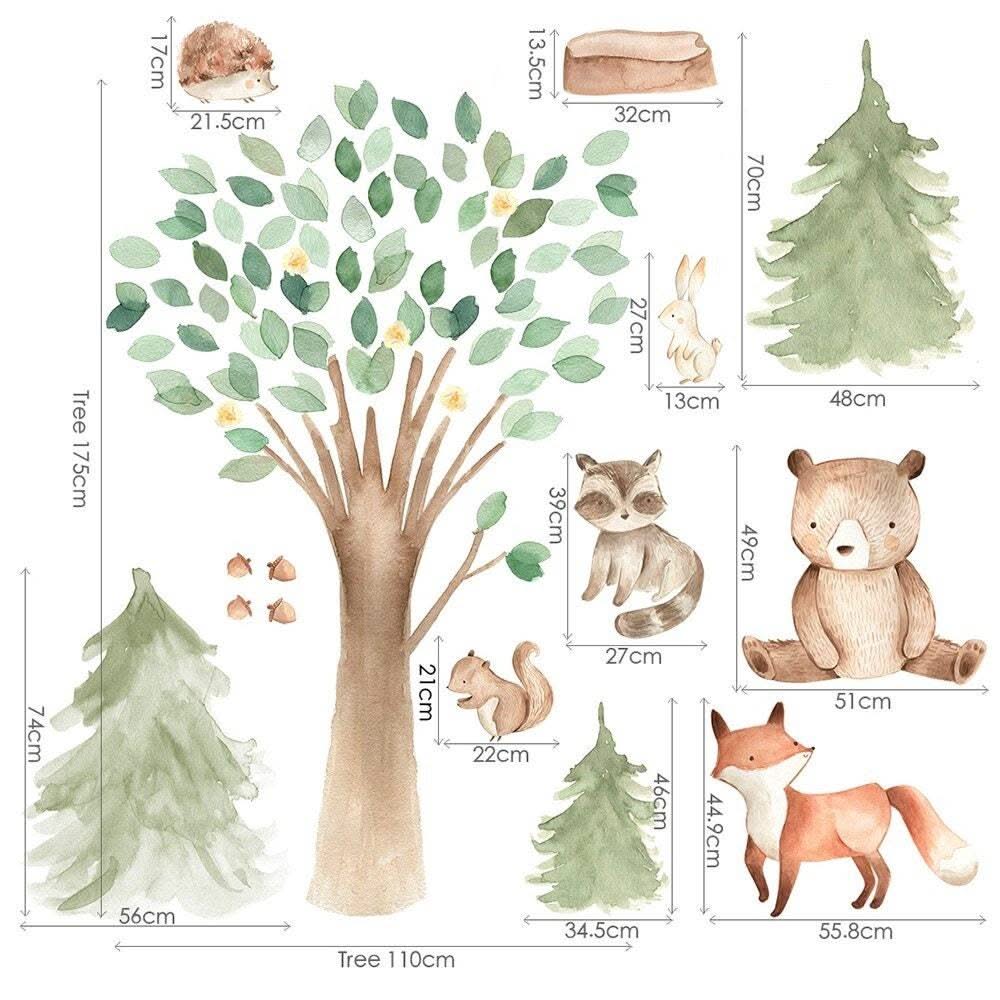 17cm
21.5cm
13.5cm
32cm
70cm
48cm
27cm
13cm
Tree 175cm
39cm
27cm
49cm
51cm
21cm
22cm
74cm
56cm
46cm
34.5cm
44.9cm
55.8cm
Tree 110cm