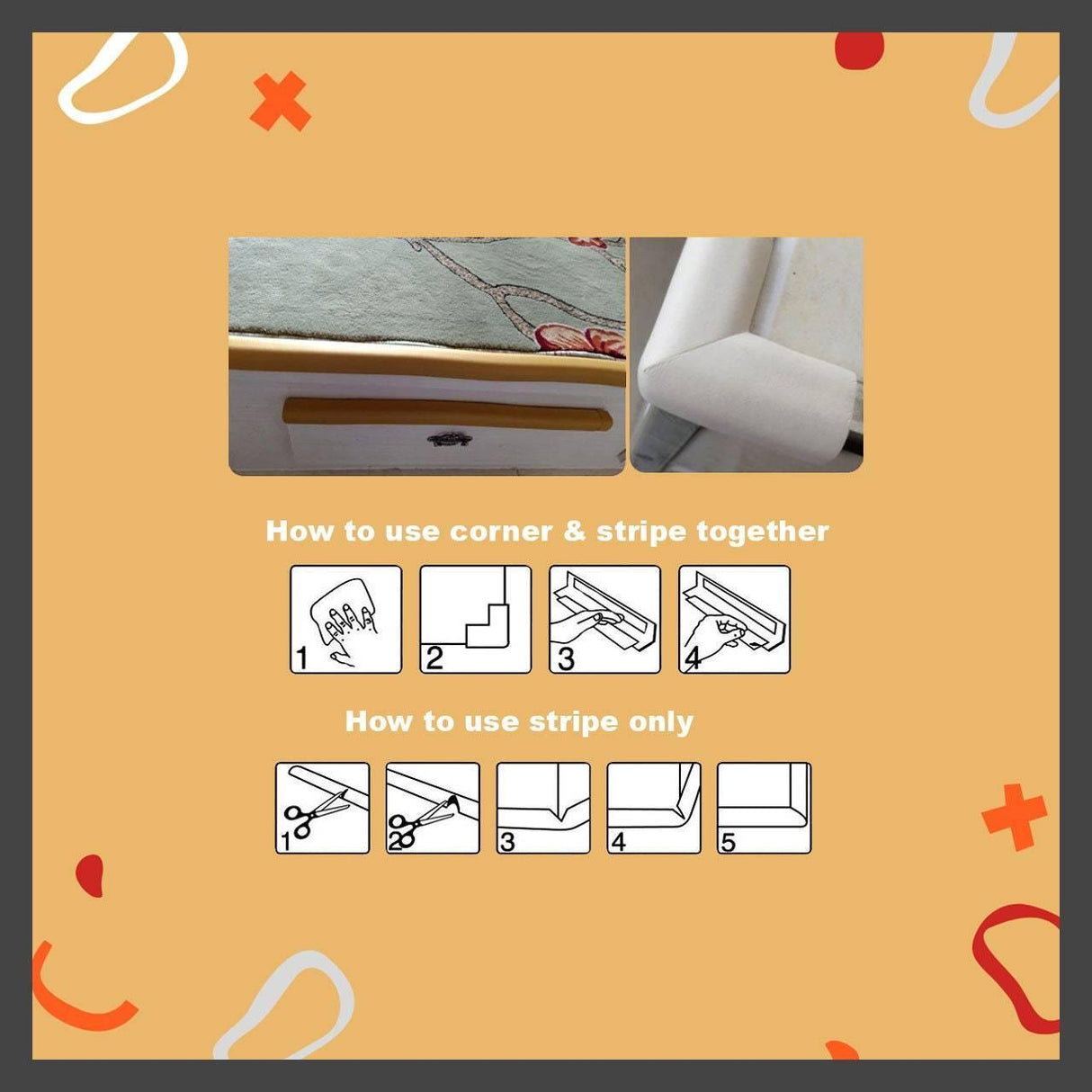 How to use corner & stripe together

1 2 3 4

How to use stripe only

1 2 3 4 5