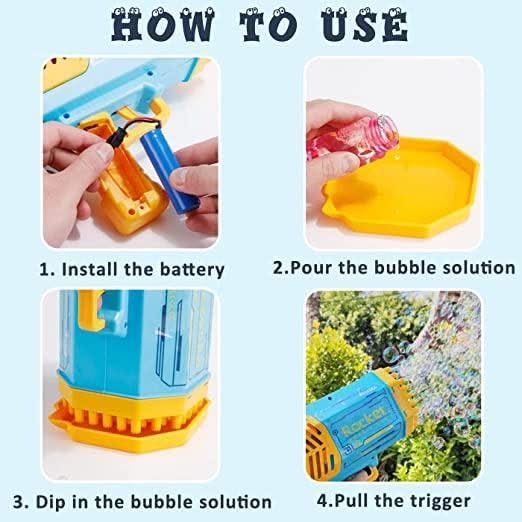 HOW TO USE

1. Install the battery

2.Pour the bubble solution

3. Dip in the bubble solution

Rocket

4.Pull the trigger