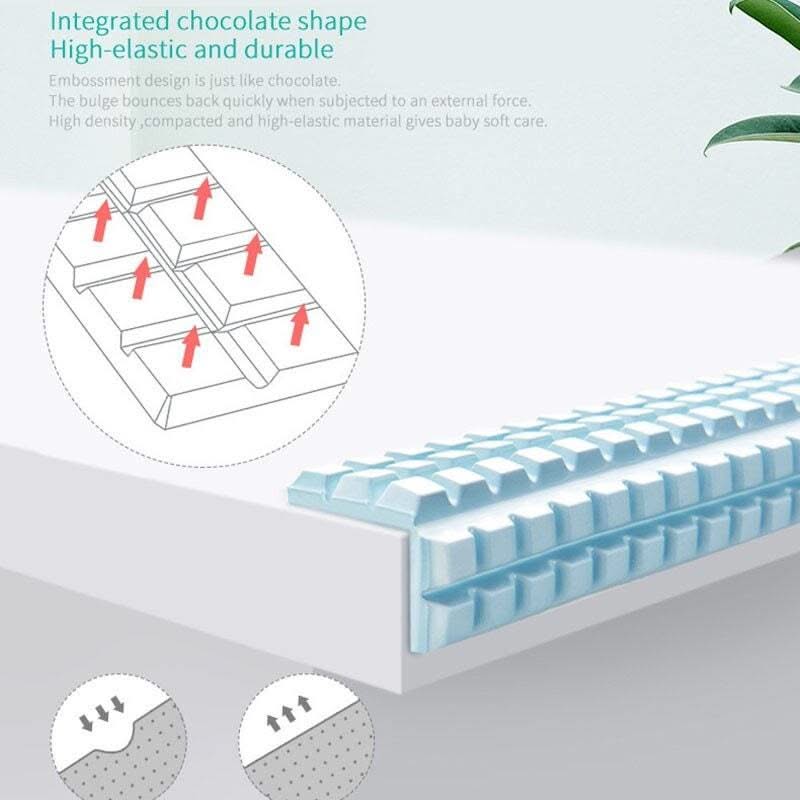 Integrated chocolate shape
High-elastic and durable

Embossment design is just like chocolate.
The bulge bounces back quickly when subjected to an external force.
High density ,compacted and high-elastic material gives baby soft care.