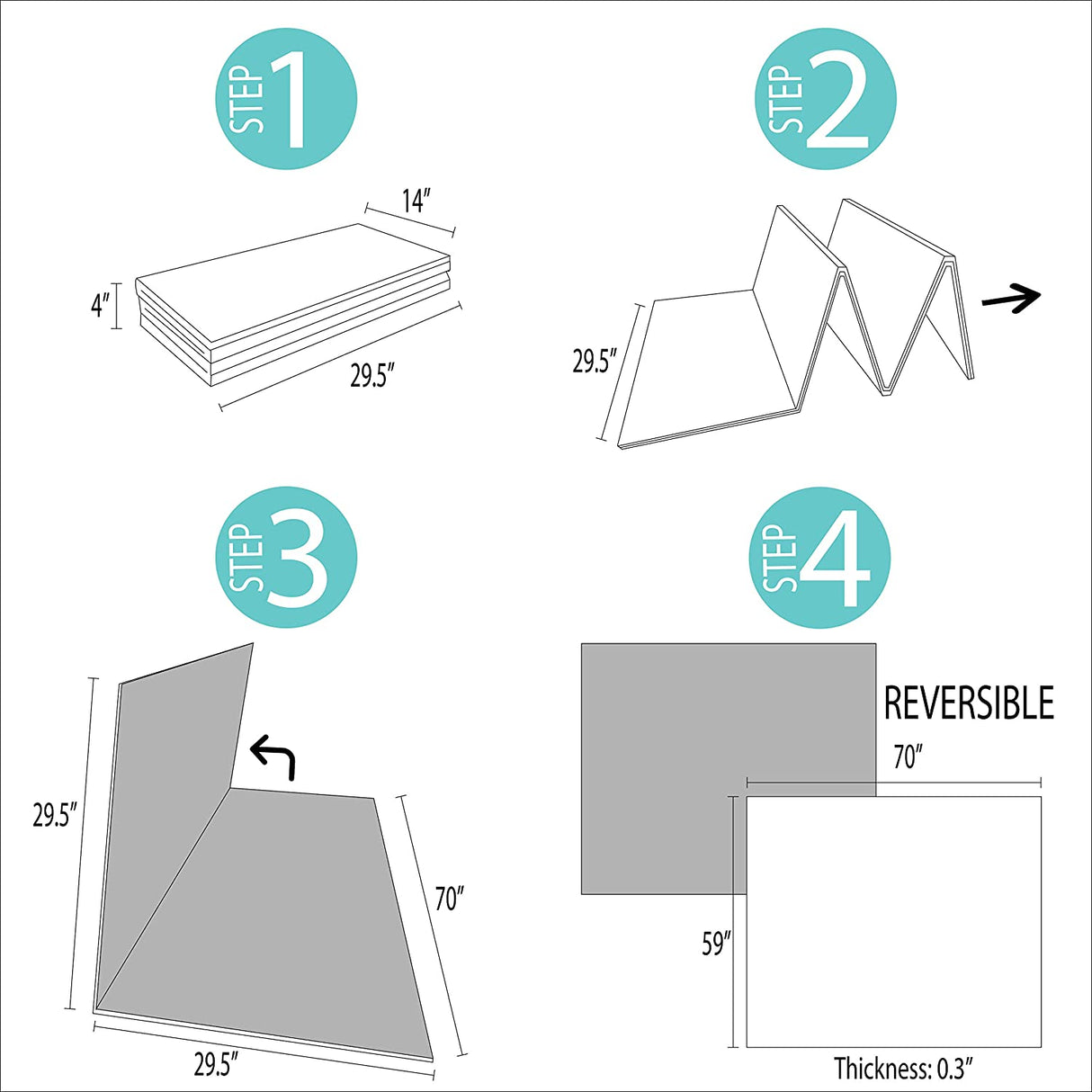 STEP 1

14″

4″

29.5″

STEP 2

29.5″

STEP 3

29.5″

70″

29.5″

STEP 4

REVERSIBLE

70″

59″

Thickness: 0.3″