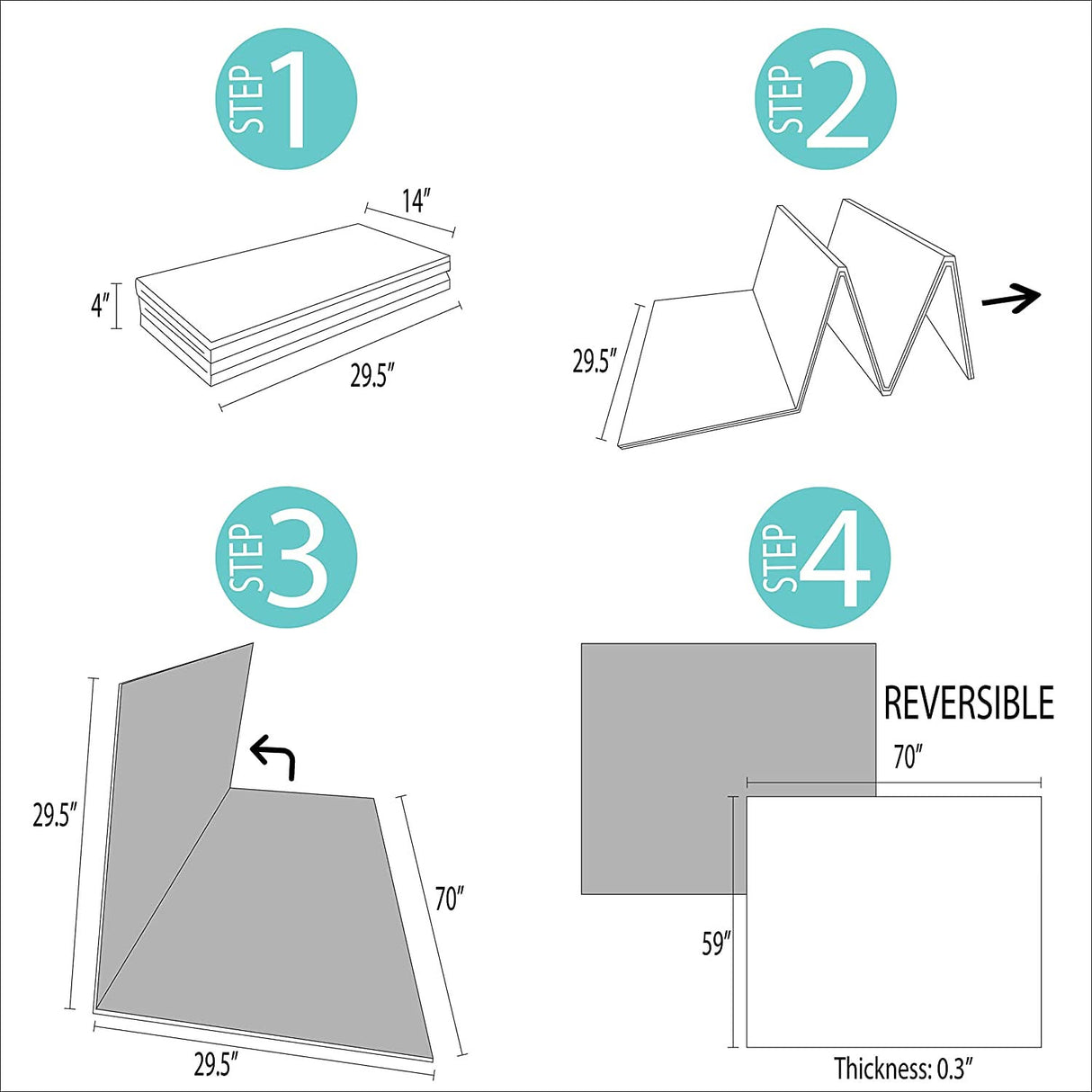 STEP 1

14″

4″

29.5″

STEP 2

29.5″

STEP 3

29.5″

70″

29.5″

STEP 4

REVERSIBLE

70″

59″

Thickness: 0.3″